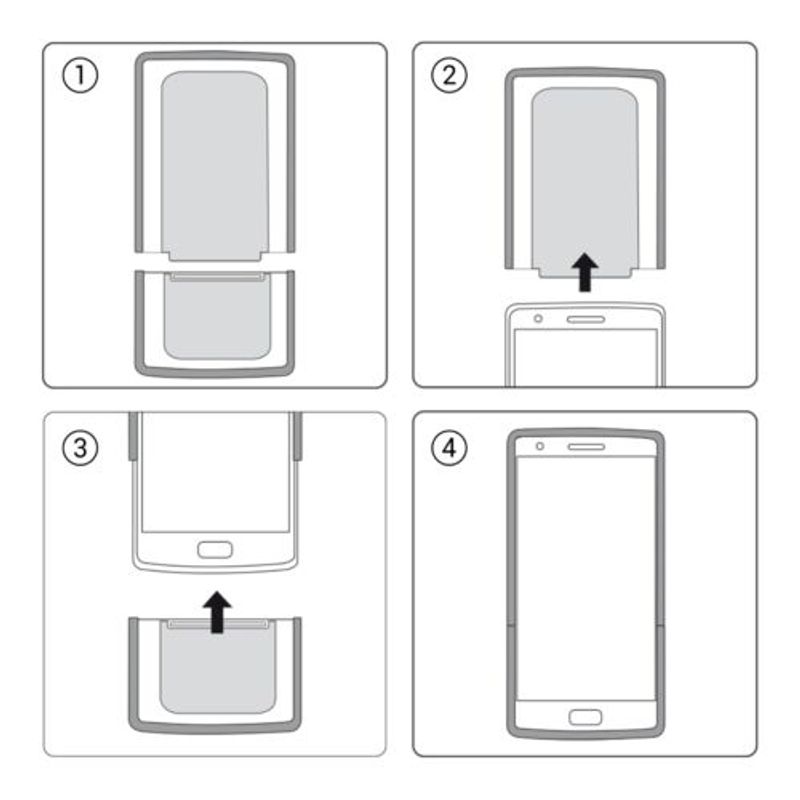 ①

②

③

④