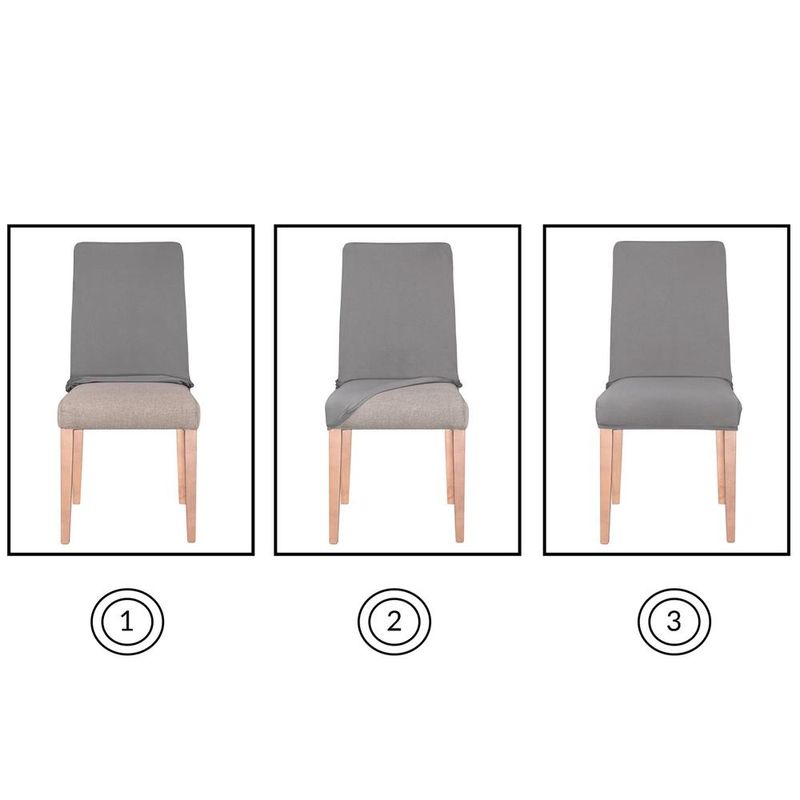 1

2

3