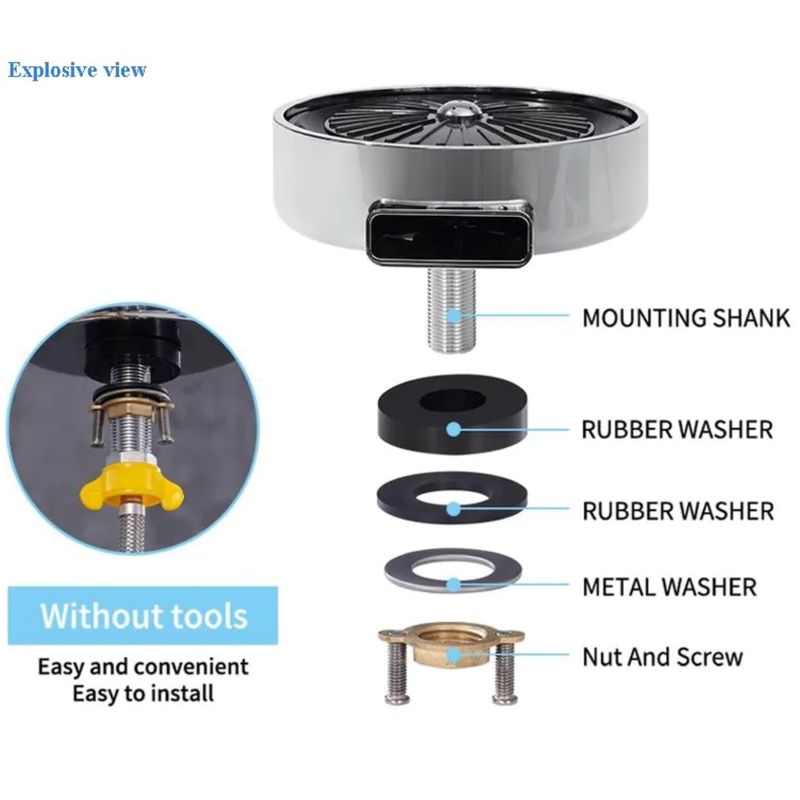 Explosive view

MOUNTING SHANK

RUBBER WASHER

RUBBER WASHER

METAL WASHER

Nut And Screw

Without tools

Easy and convenient
Easy to install