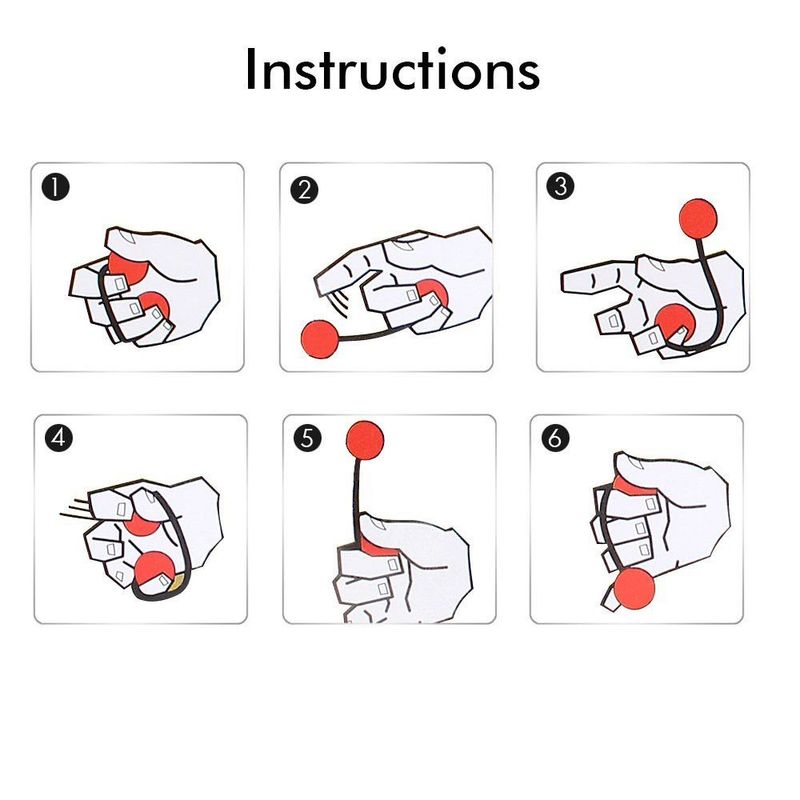 Instructions

1

2

3

4

5

6