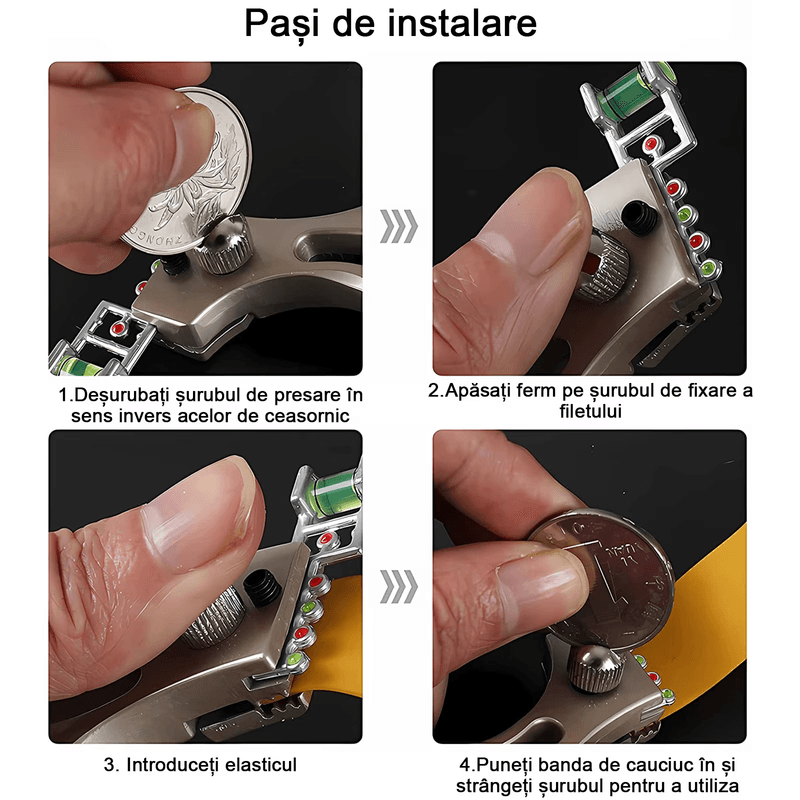 Pași de instalare

1.Deșurubați șurubul de presare în sens invers acelor de ceasornic

2.Apăsați ferm pe șurubul de fixare a filetului

3. Introduceți elasticul

4.Puneți banda de cauciuc în și strângeți șurubul pentru a utiliza