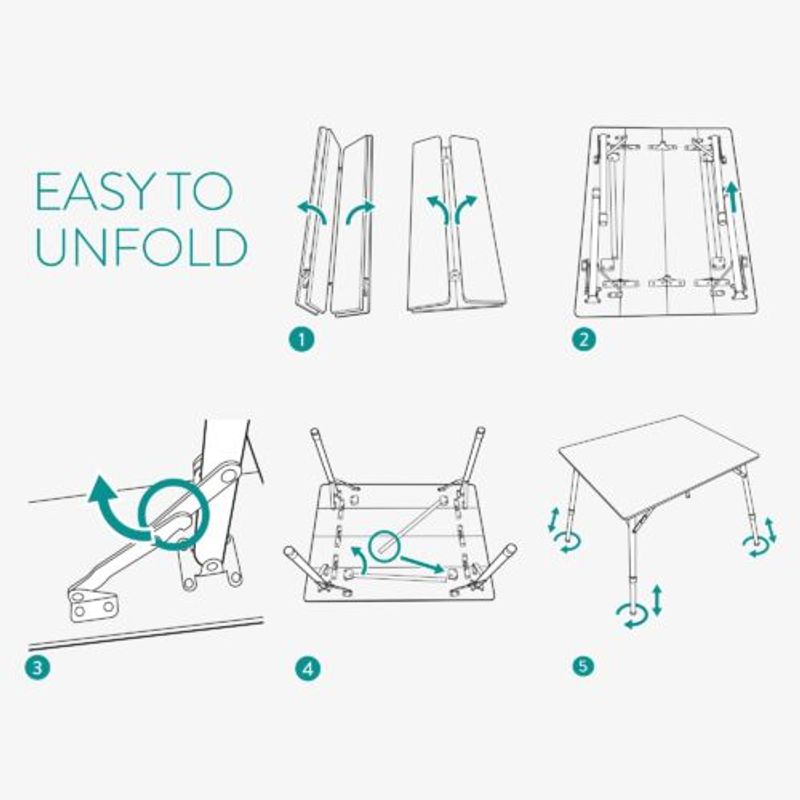 EASY TO UNFOLD

1

2

3

4

5