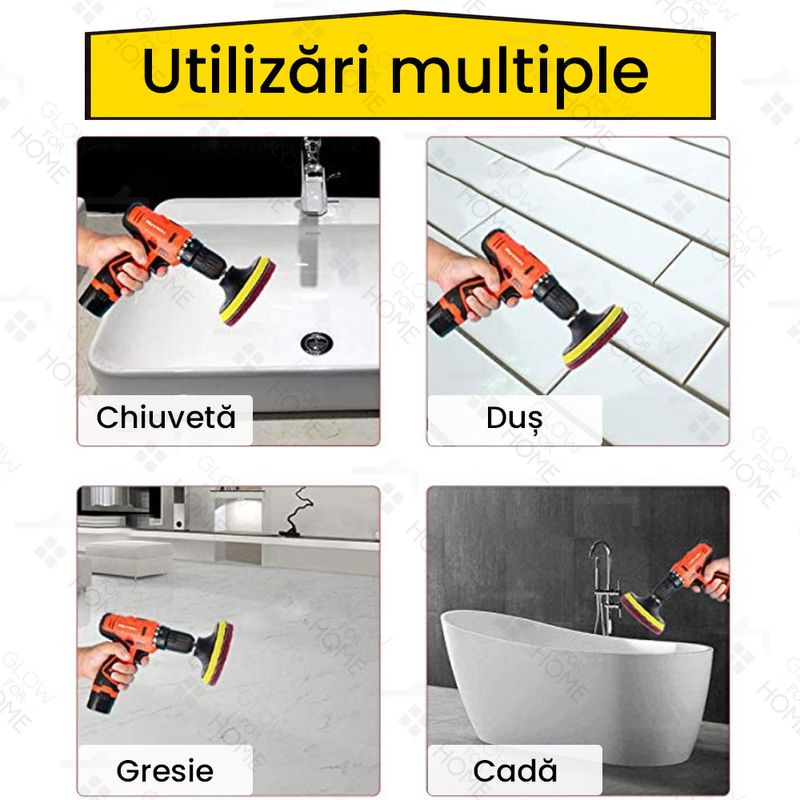 Utilizări multiple

Chiuvetă

Duș

Gresie

Cadă

GLOW FOR HOME