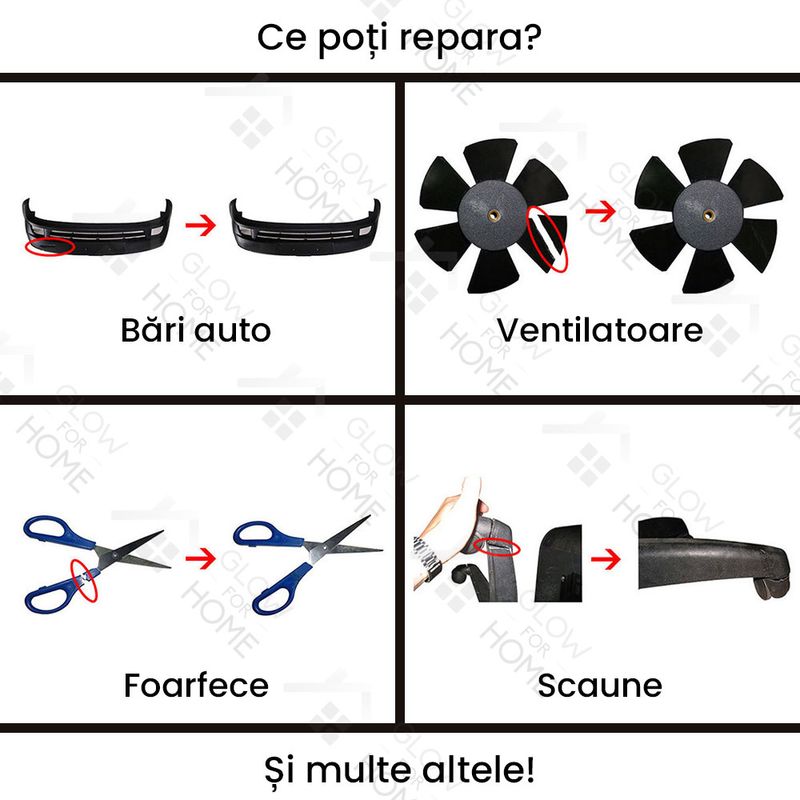 Ce poți repara?

Bări auto

Ventilatoare

Foarfece

Scaune

Și multe altele!

GLOW FOR HOME