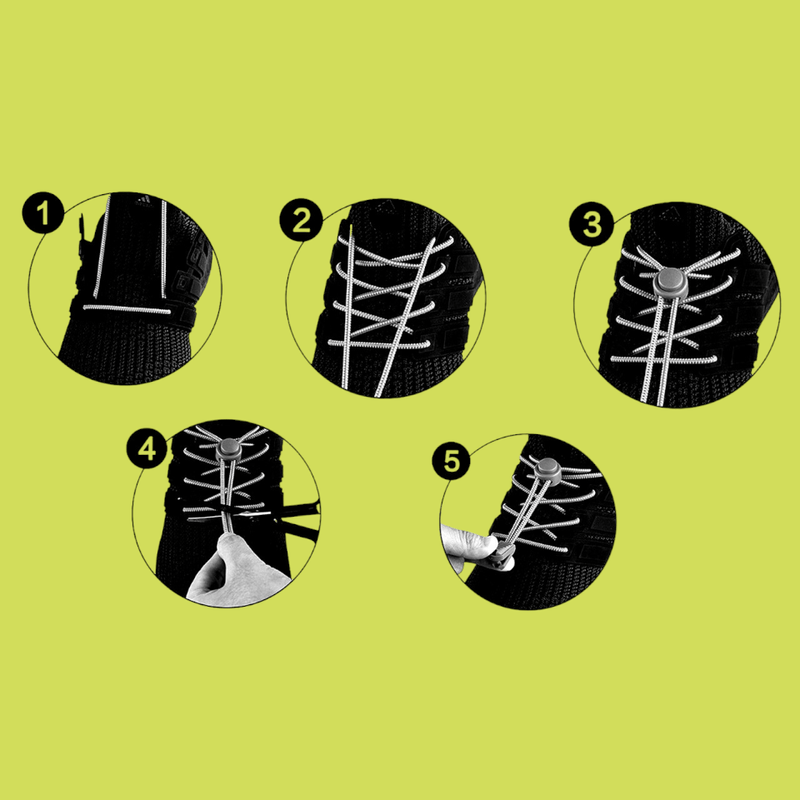 1

2

3

4

5