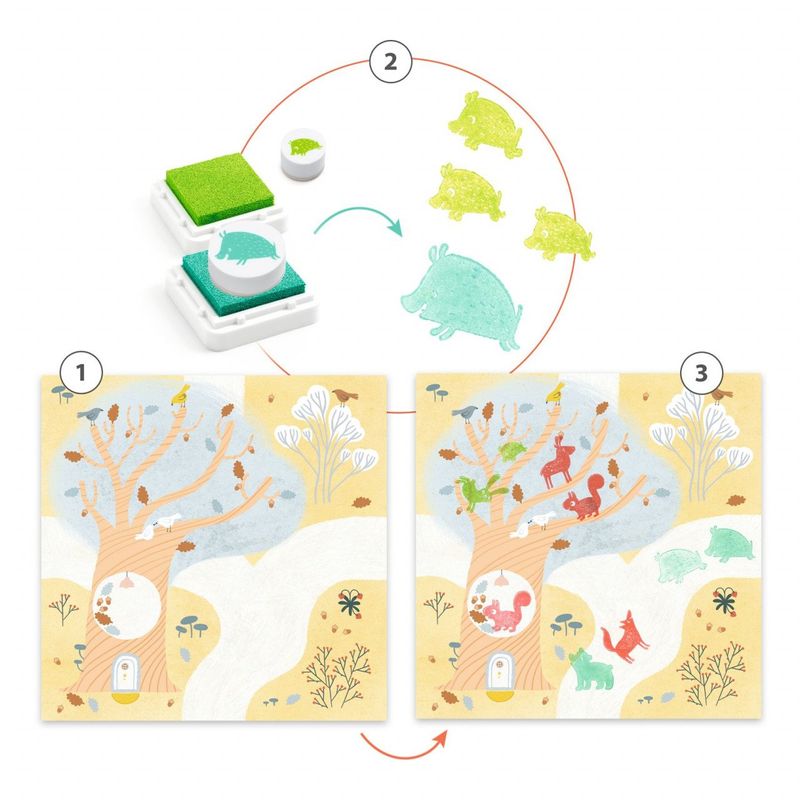 2

1

3