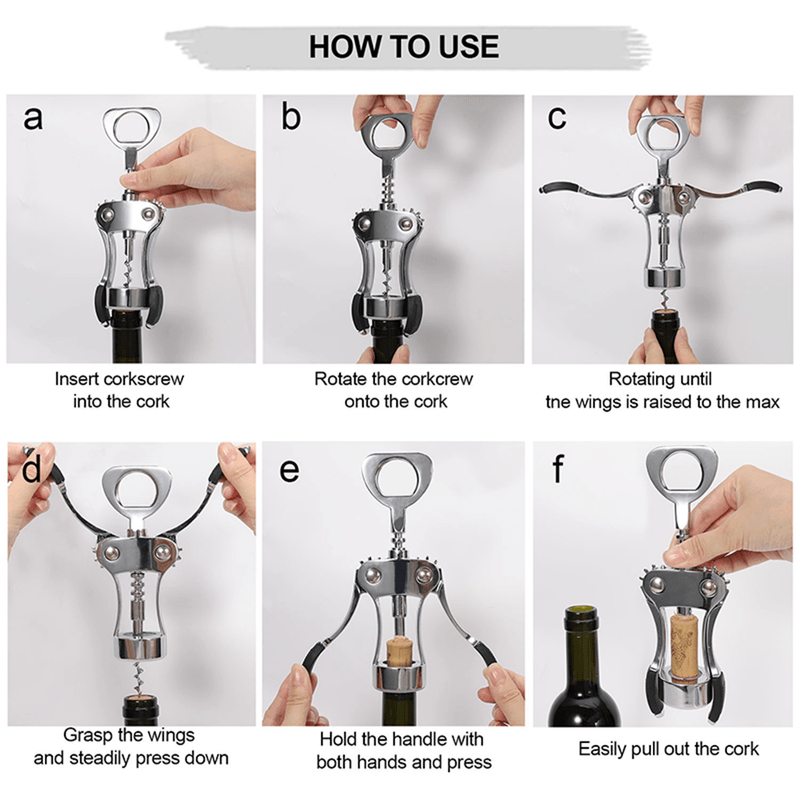 HOW TO USE

a

Insert corkscrew into the cork

b

Rotate the corkcrew onto the cork

c

Rotating until tne wings is raised to the max

d

Grasp the wings and steadily press down

e

Hold the handle with both hands and press

f

Easily pull out the cork