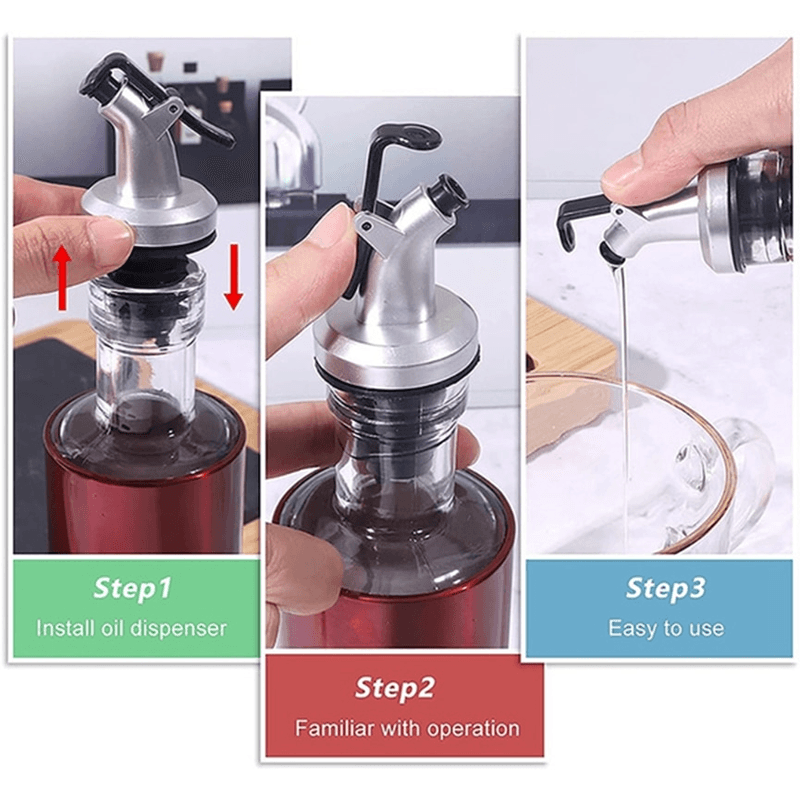 Step1
Install oil dispenser

Step2
Familiar with operation

Step3
Easy to use