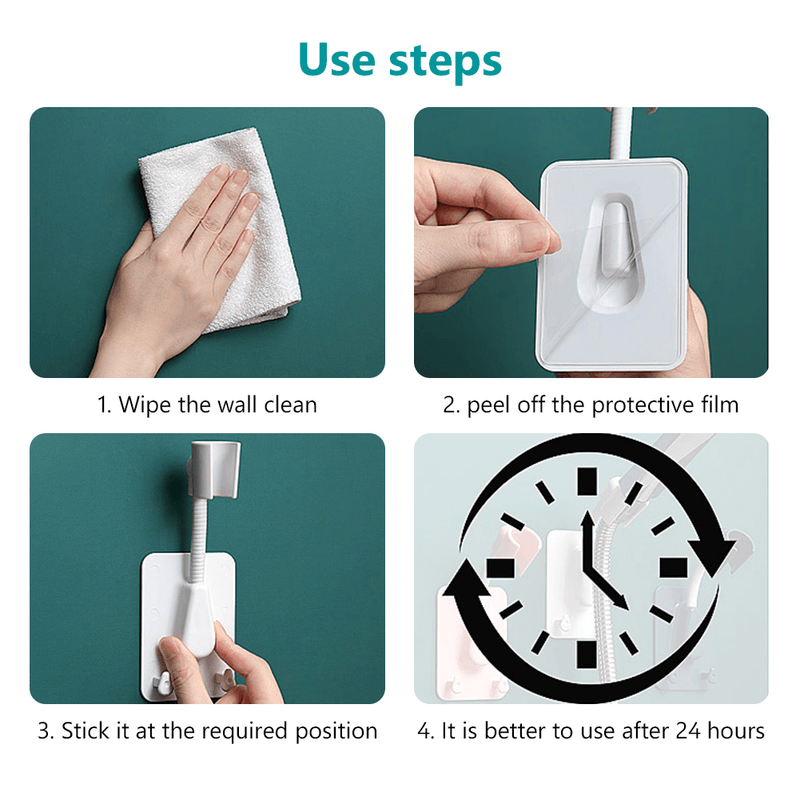 Use steps

1. Wipe the wall clean

2. peel off the protective film

3. Stick it at the required position

4. It is better to use after 24 hours