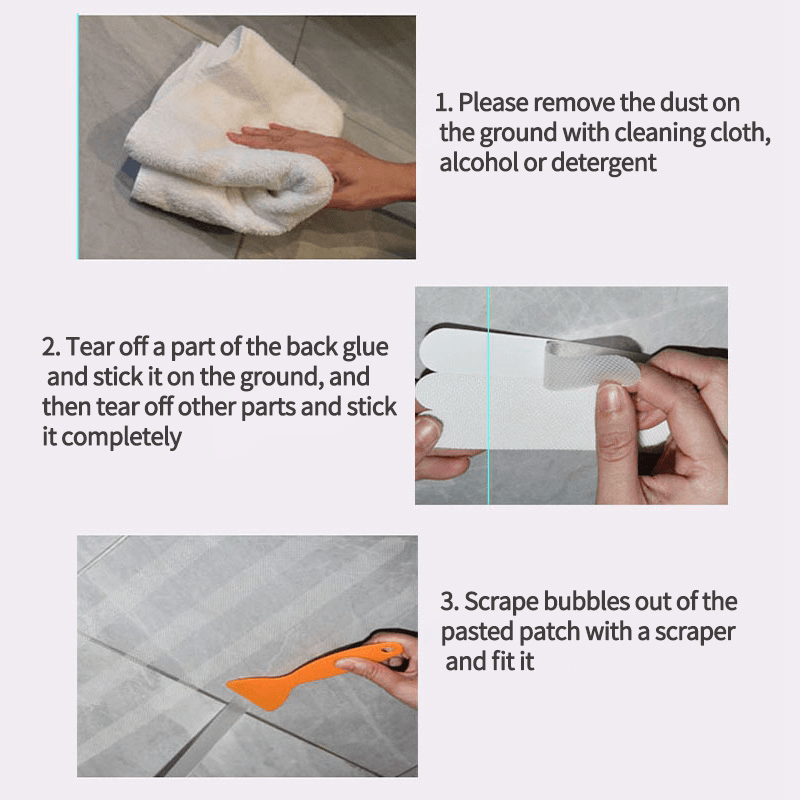 1. Please remove the dust on the ground with cleaning cloth, alcohol or detergent

2. Tear off a part of the back glue and stick it on the ground, and then tear off other parts and stick it completely

3. Scrape bubbles out of the pasted patch with a scraper and fit it