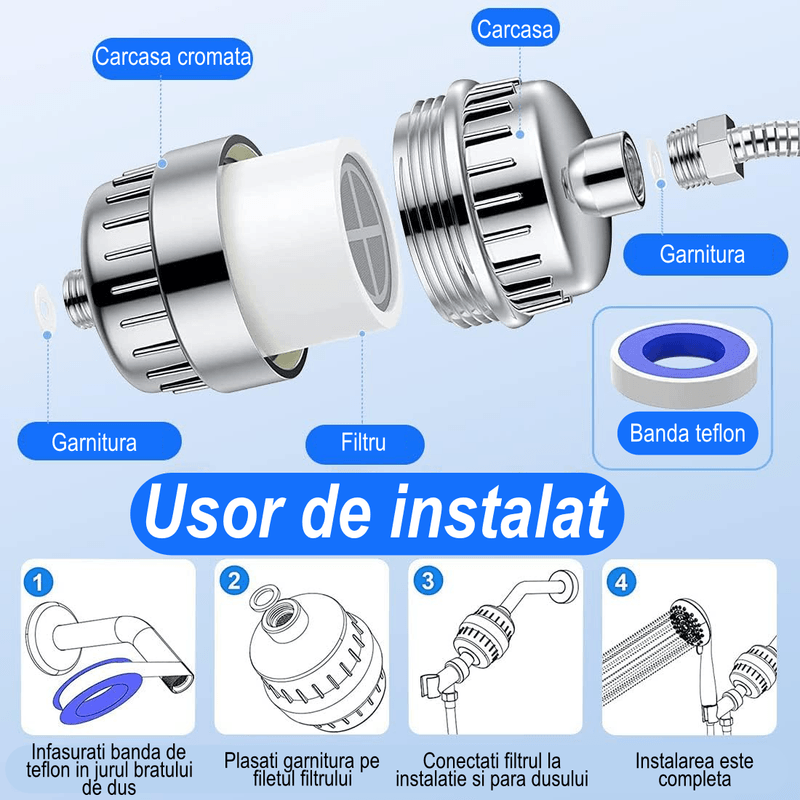 Carcasa cromata

Carcasa

Garnitura

Garnitura

Filtru

Banda teflon

Usor de instalat

1

Infasurati banda de teflon in jurul bratului de dus

2

Plasati garnitura pe filetul filtrului

3

Conectati filtrul la instalatie si para dusului

4

Instalarea este completa