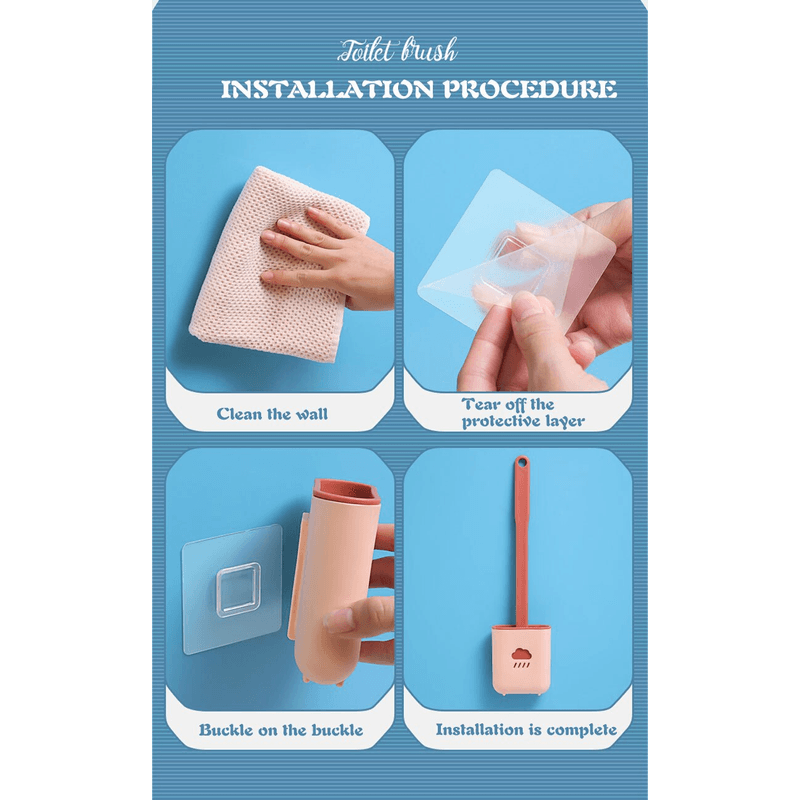 Toilet brush
INSTALLATION PROCEDURE

Clean the wall

Tear off the protective layer

Buckle on the buckle

Installation is complete