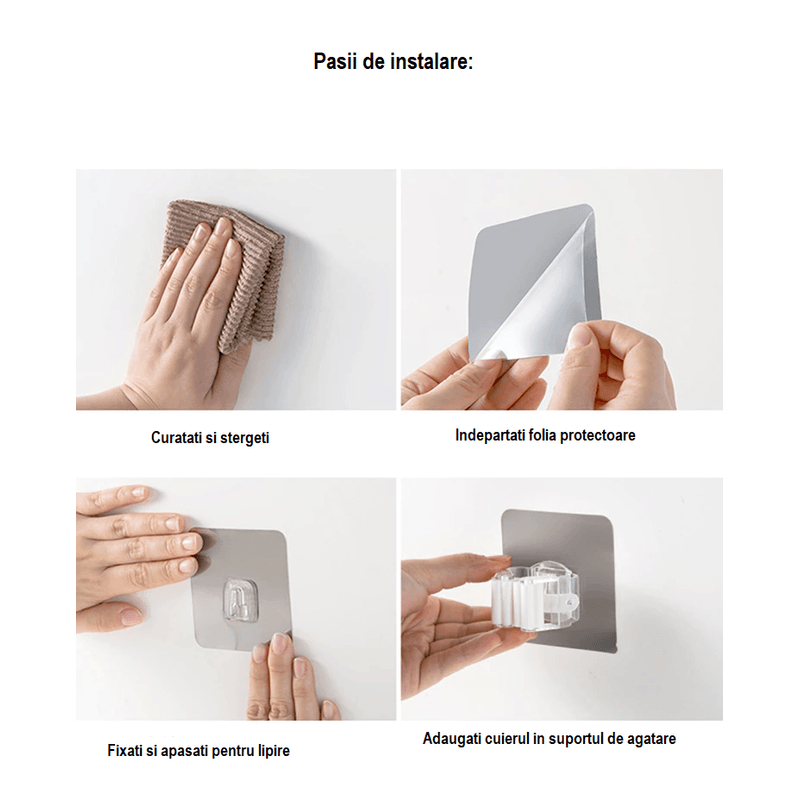 Pasii de instalare:

Curatati si stergeti

Indepartati folia protectoare

Fixati si apasati pentru lipire

Adaugati cuierul in suportul de agatare