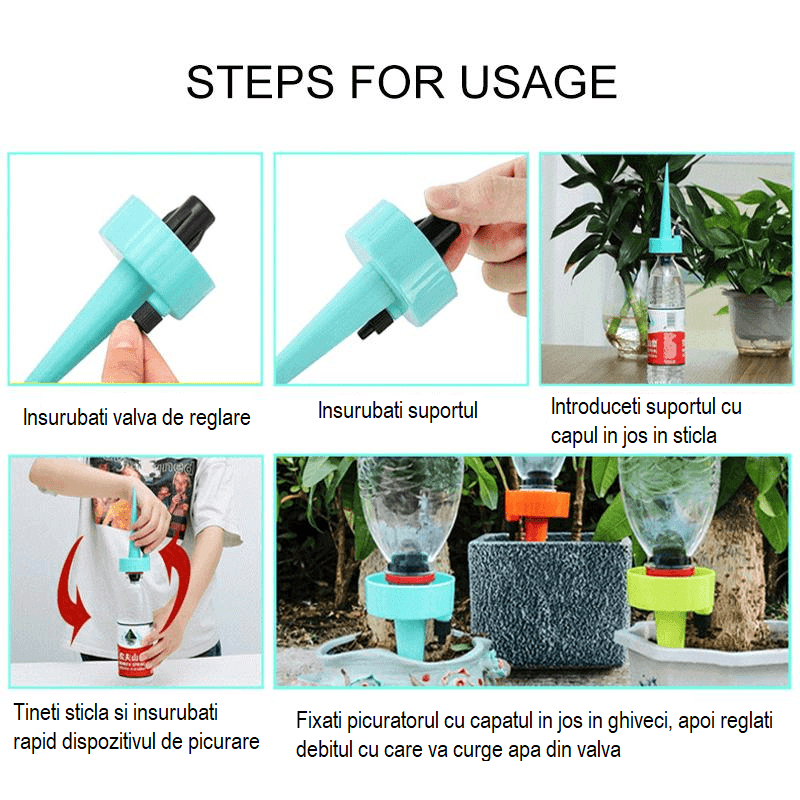 STEPS FOR USAGE

Insurubati valva de reglare

Insurubati suportul

Introduceti suportul cu capul in jos in sticla

Tineti sticla si insurubati rapid dispozitivul de picurare

Fixati picuratorul cu capatul in jos in ghiveci, apoi reglati debitul cu care va curge apa din valva