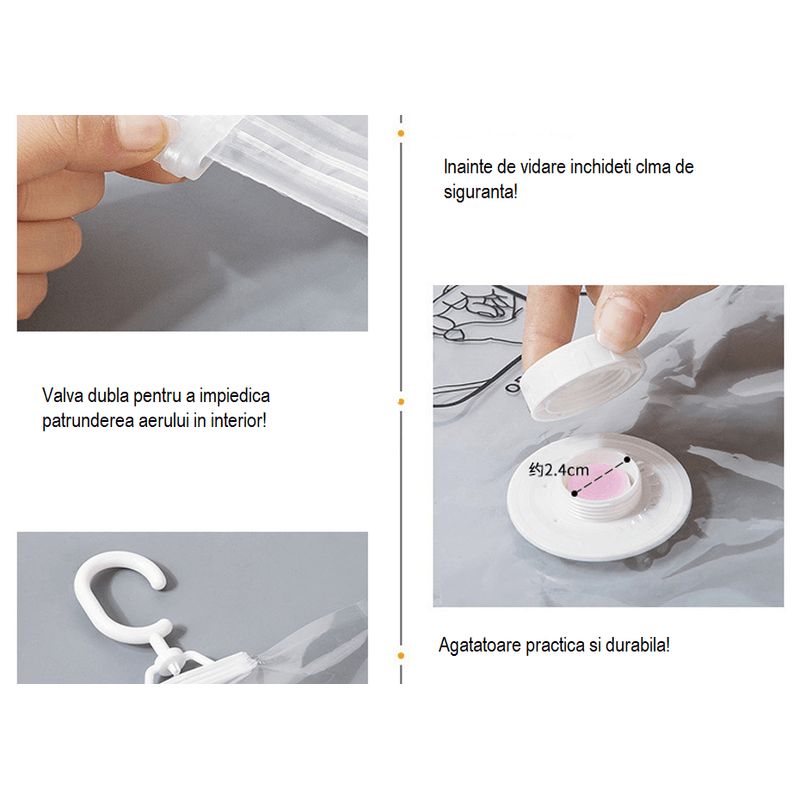 Inainte de vidare inchideti clma de siguranta!

Valva dubla pentru a impiedica patrunderea aerului in interior!

约2.4cm

Agatatoare practica si durabila!