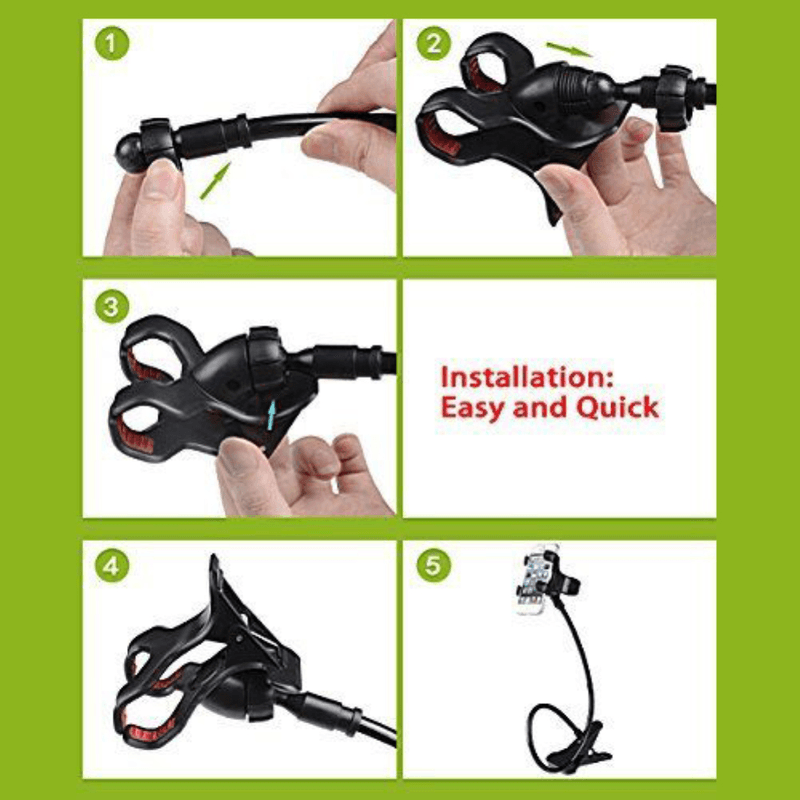 1

2

3

Installation:
Easy and Quick

4

5