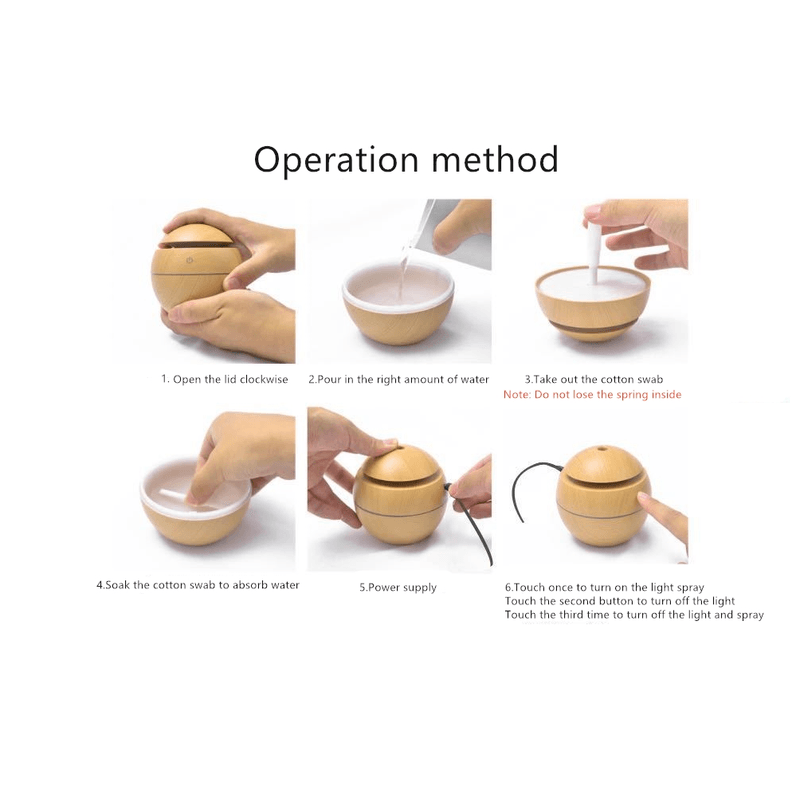 Operation method

1. Open the lid clockwise

2.Pour in the right amount of water

3.Take out the cotton swab
Note: Do not lose the spring inside

4.Soak the cotton swab to absorb water

5.Power supply

6.Touch once to turn on the light spray
Touch the second button to turn off the light
Touch the third time to turn off the light and spray