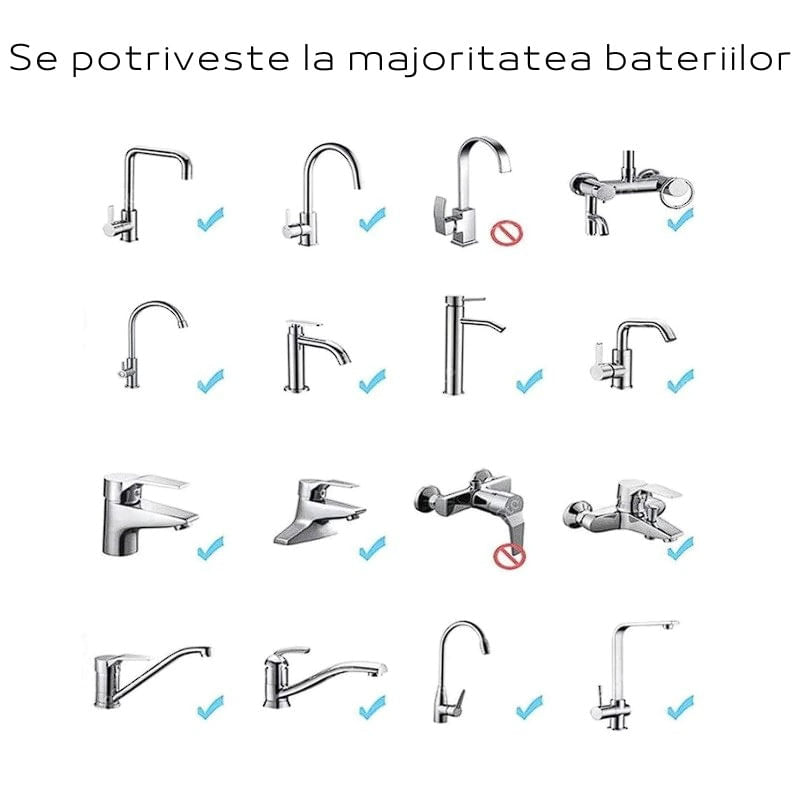 Se potriveste la majoritatea bateriilor