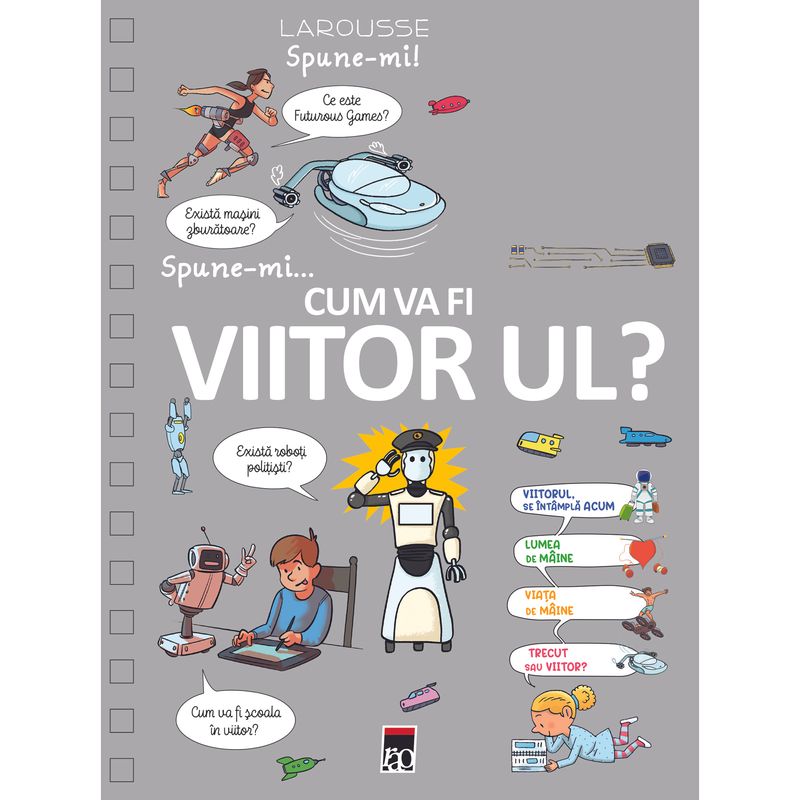 LAROUSSE
Spune-mi!

Ce este Futurous Games?

Există mașini zburătoare?

Spune-mi...
CUM VA FI
VIITOR UL?

Există roboți polițiști?

VIITORUL, SE ÎNTÂMPLĂ ACUM

LUMEA DE MÂINE

VIAȚA DE MÂINE

TRECUT SAU VIITOR?

Cum va fi școala în viitor?

rao