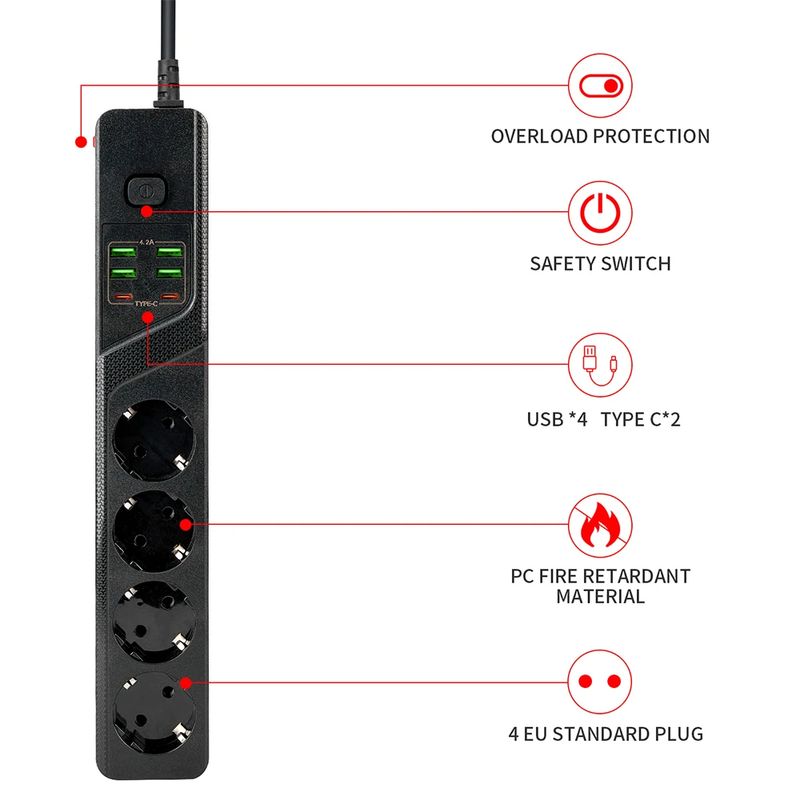 4.2A

TYPE-C

OVERLOAD PROTECTION

SAFETY SWITCH

USB *4 TYPE C*2

PC FIRE RETARDANT MATERIAL

4 EU STANDARD PLUG