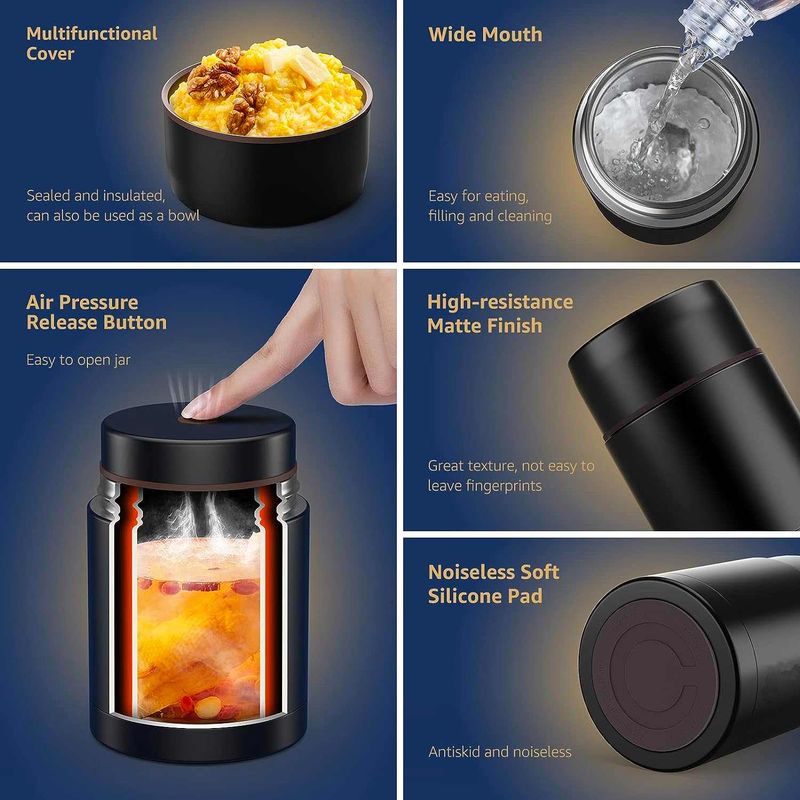 Multifunctional Cover

Sealed and insulated, can also be used as a bowl

Wide Mouth

Easy for eating, filling and cleaning

Air Pressure Release Button

Easy to open jar

High-resistance Matte Finish

Great texture, not easy to leave fingerprints

Noiseless Soft Silicone Pad

Antiskid and noiseless