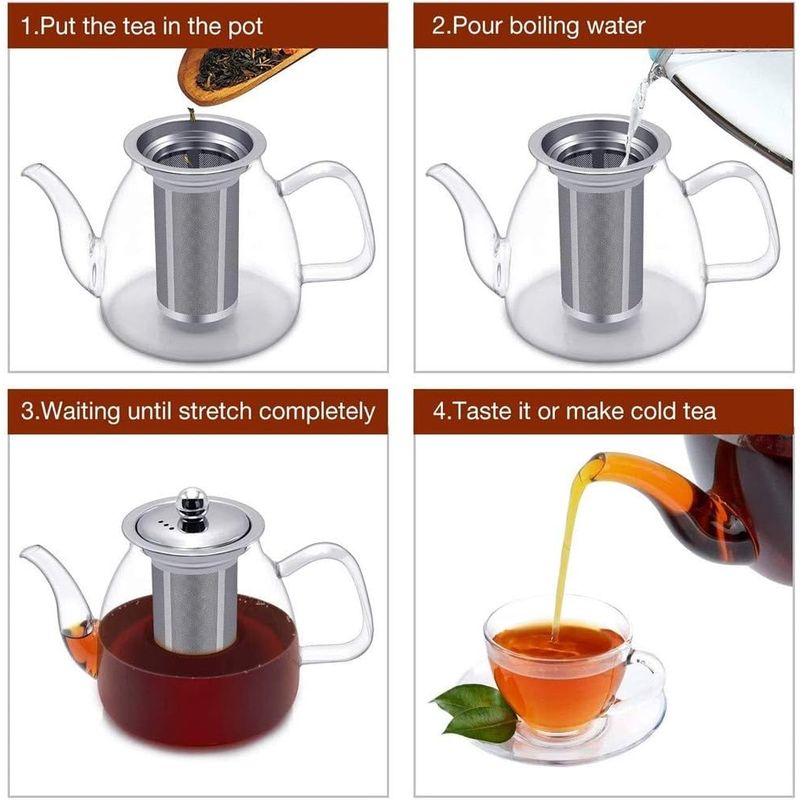 1.Put the tea in the pot

2.Pour boiling water

3.Waiting until stretch completely

4.Taste it or make cold tea