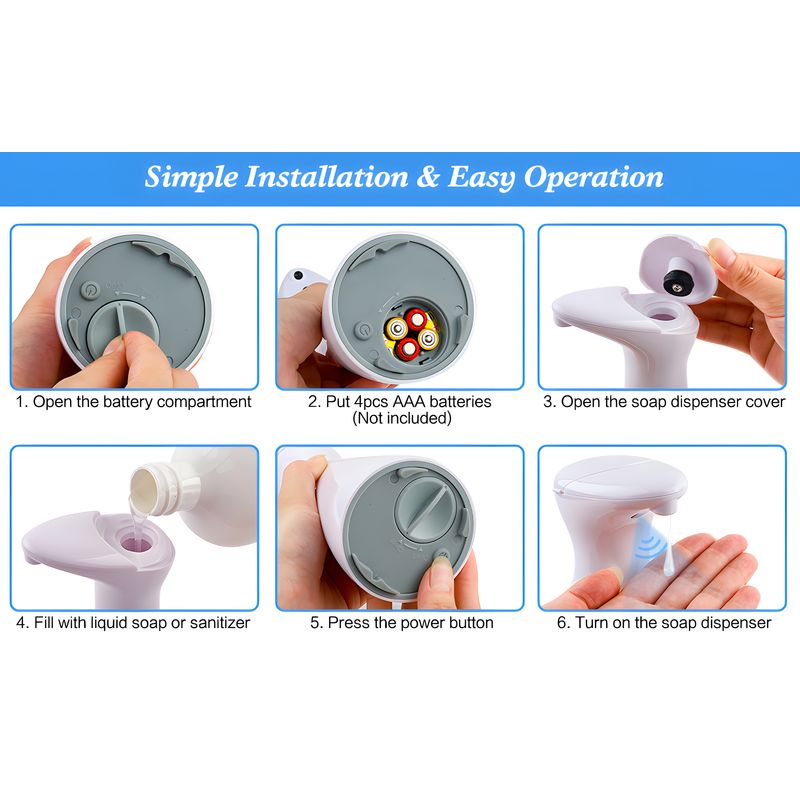 Simple Installation & Easy Operation

1. Open the battery compartment

2. Put 4pcs AAA batteries (Not included)

3. Open the soap dispenser cover

4. Fill with liquid soap or sanitizer

5. Press the power button

6. Turn on the soap dispenser