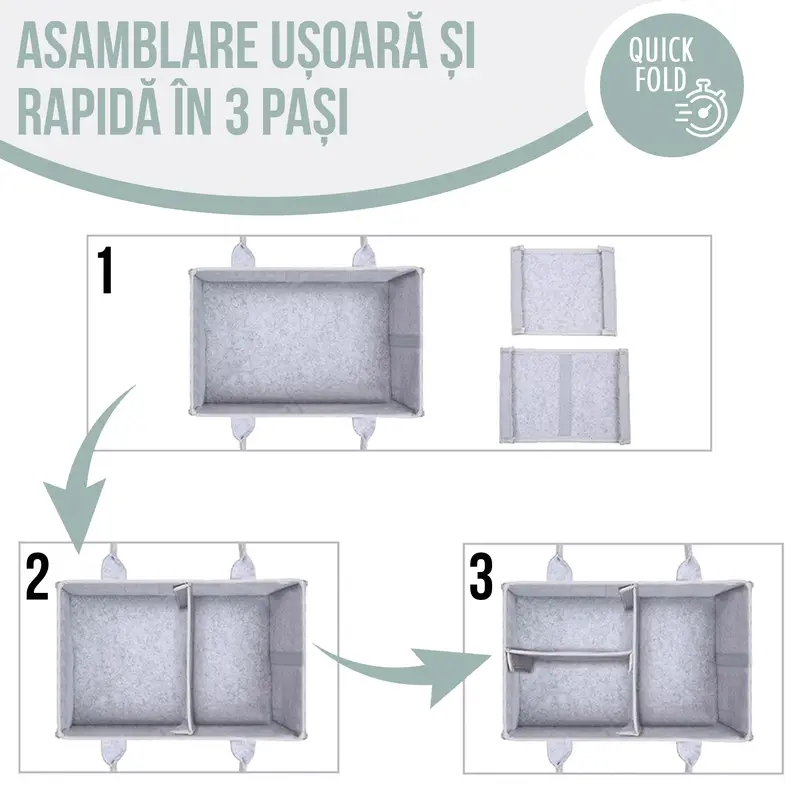 ASAMBLARE UȘOARĂ ȘI RAPIDĂ ÎN 3 PAȘI

QUICK FOLD

1

2

3