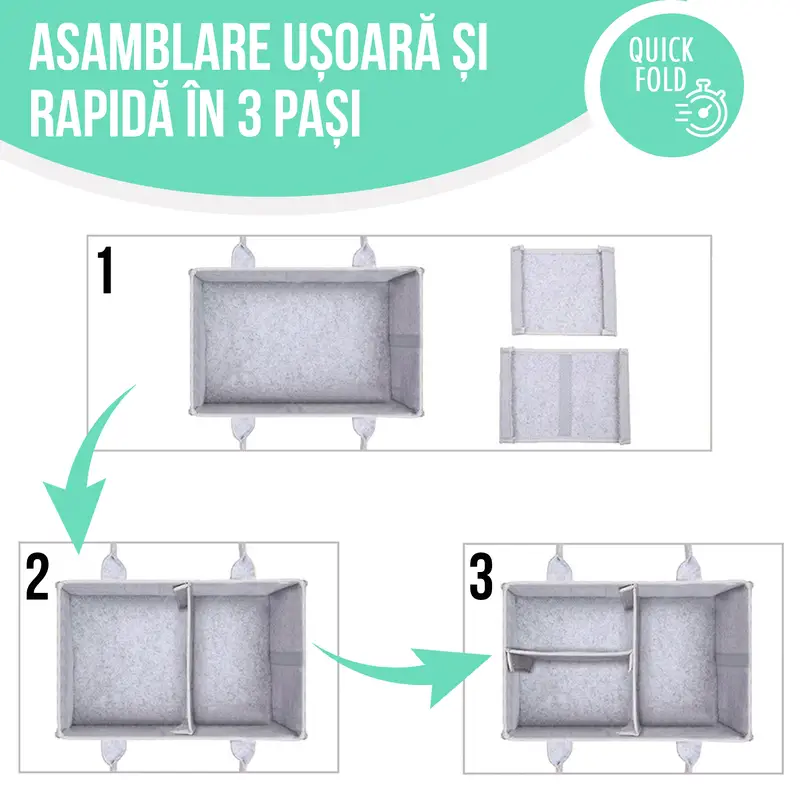 ASAMBLARE UȘOARĂ ȘI RAPIDĂ ÎN 3 PAȘI

QUICK FOLD

1

2

3