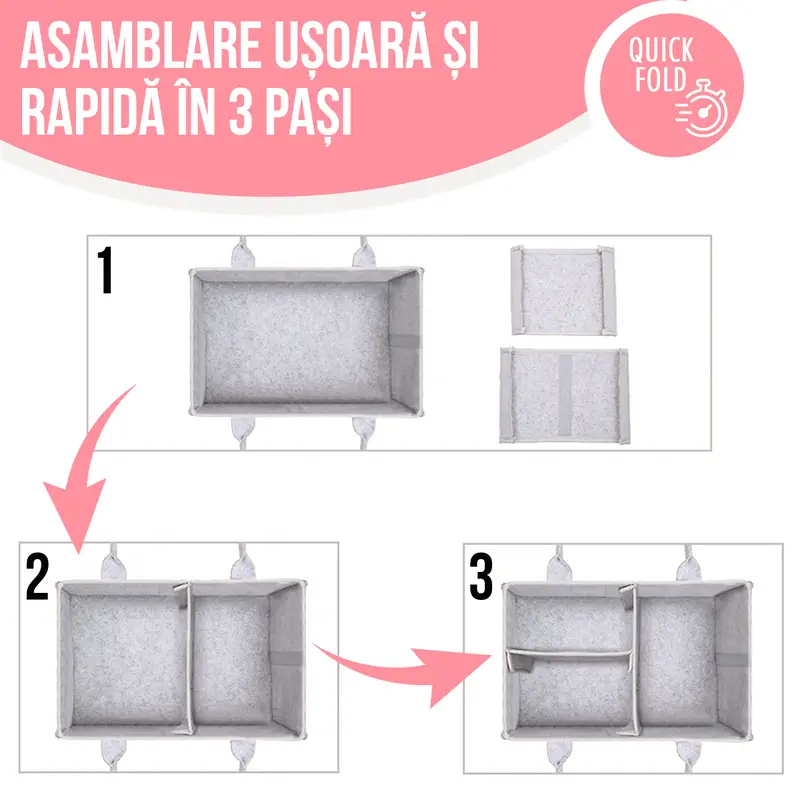 ASAMBLARE UȘOARĂ ȘI RAPIDĂ ÎN 3 PAȘI

QUICK FOLD

1

2

3