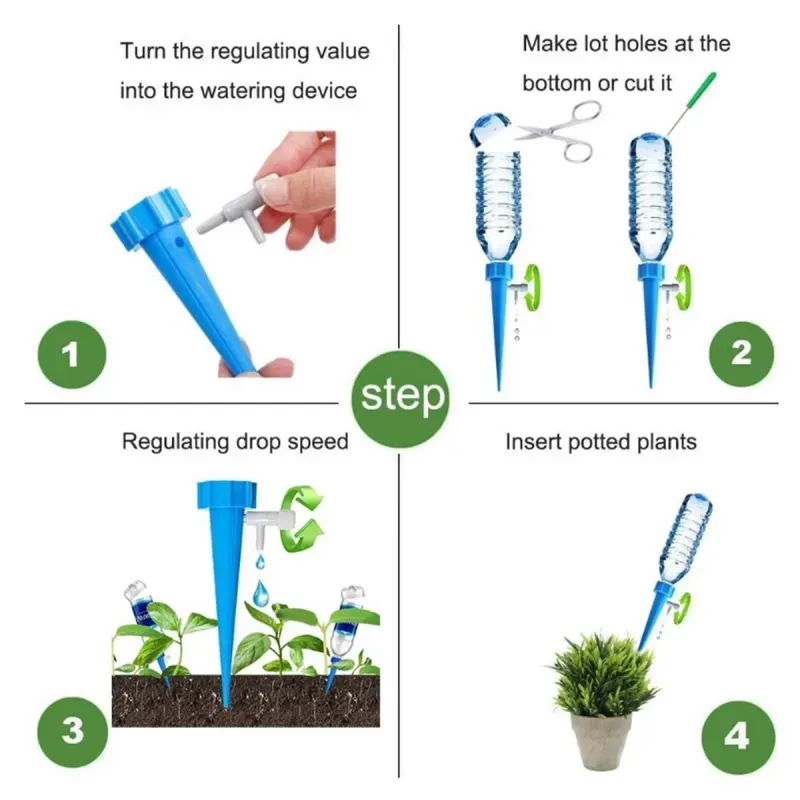 Turn the regulating value into the watering device

1

Make lot holes at the bottom or cut it

2

step

Regulating drop speed

3

Insert potted plants

4