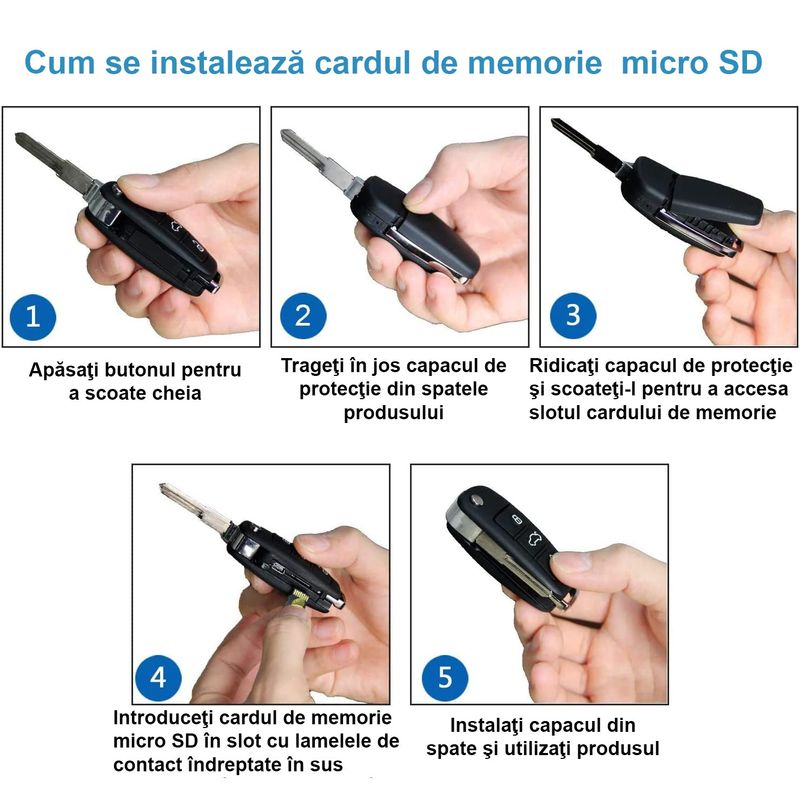 Cum se instalează cardul de memorie micro SD

1

Apăsaţi butonul pentru a scoate cheia

2

Trageţi în jos capacul de protecţie din spatele produsului

3

Ridicaţi capacul de protecţie şi scoateţi-l pentru a accesa slotul cardului de memorie

4

Introduceţi cardul de memorie micro SD în slot cu lamelele de contact îndreptate în sus

5

Instalaţi capacul din spate şi utilizaţi produsul