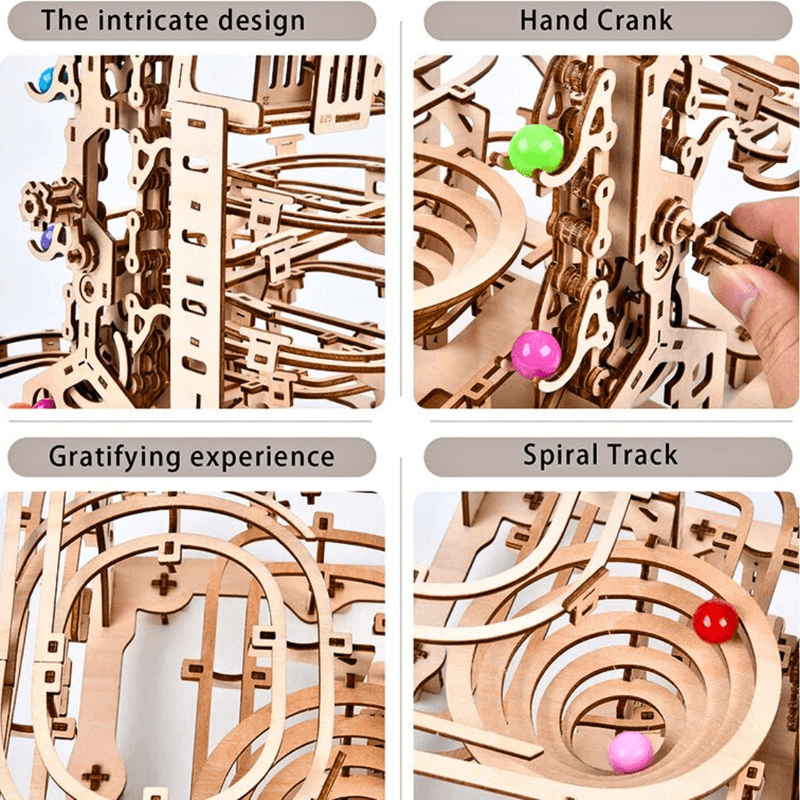 The intricate design

Hand Crank

Gratifying experience

Spiral Track