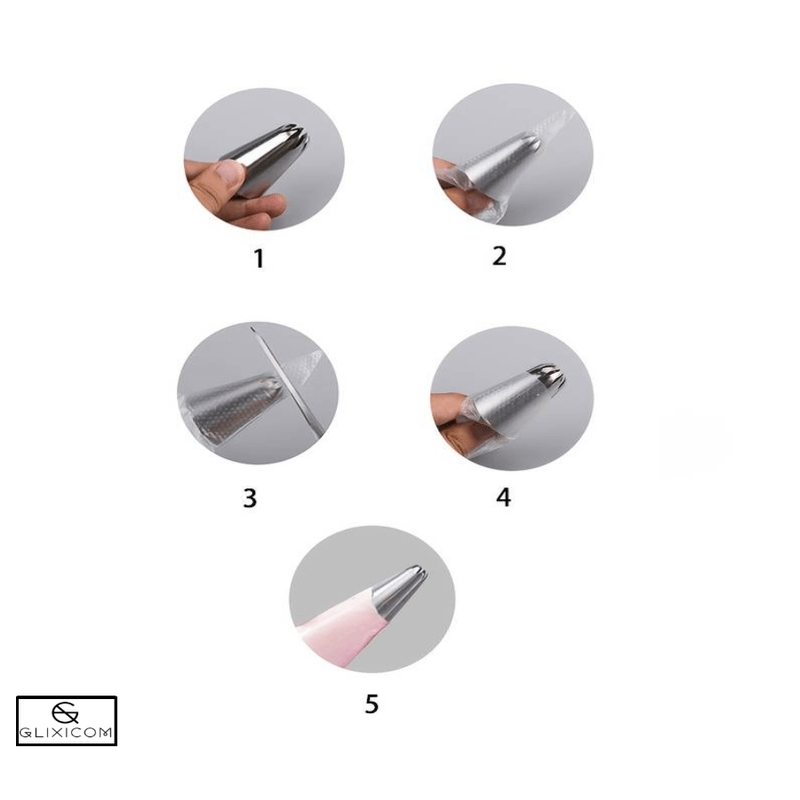 1

2

3

4

5

GLIXICOM