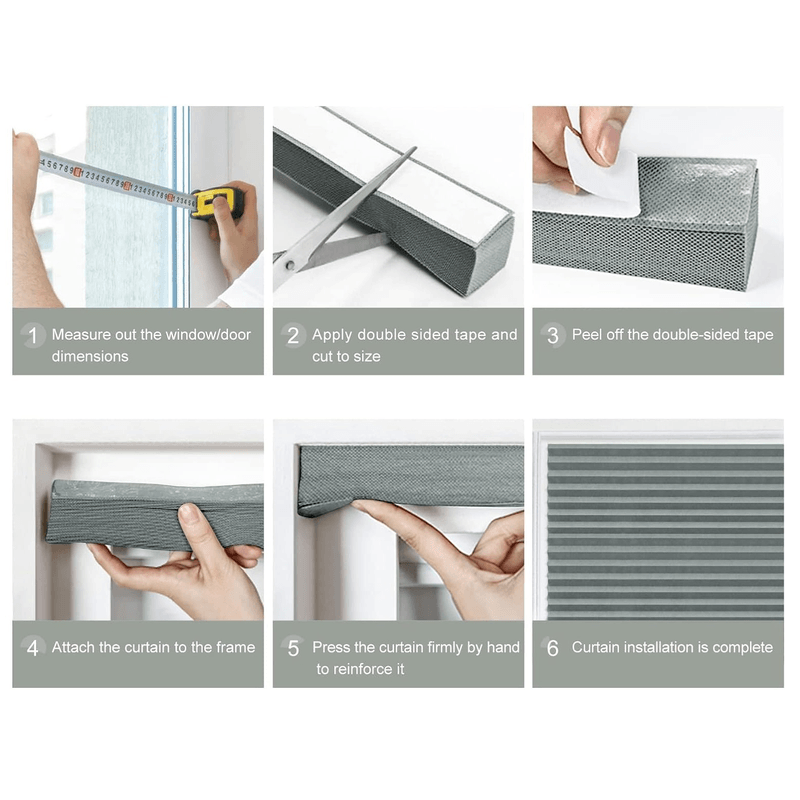 1 Measure out the window/door dimensions

2 Apply double sided tape and cut to size

3 Peel off the double-sided tape

4 Attach the curtain to the frame

5 Press the curtain firmly by hand to reinforce it

6 Curtain installation is complete