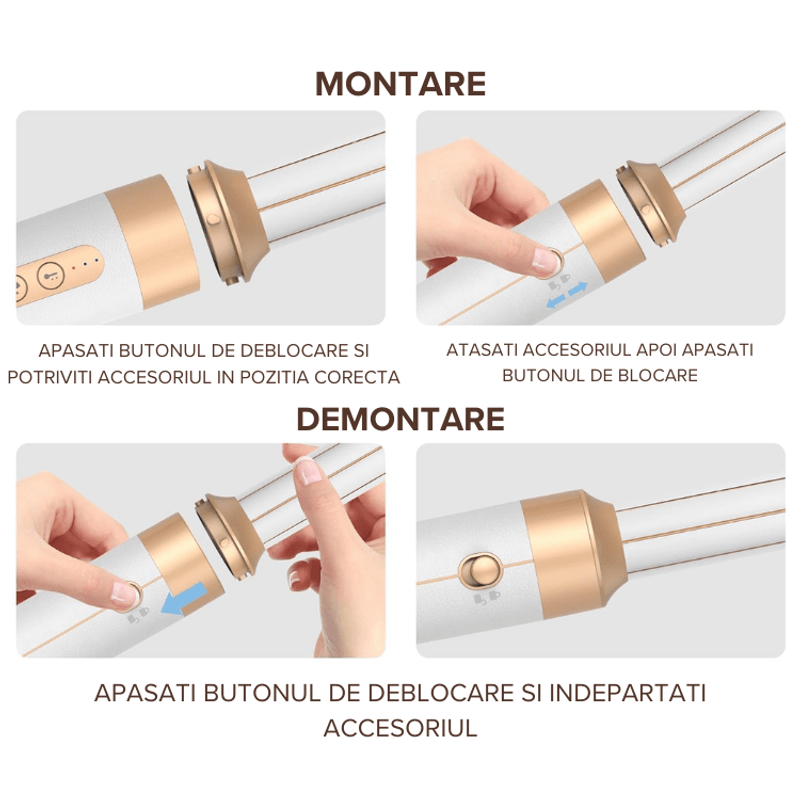 MONTARE

APASATI BUTONUL DE DEBLOCARE SI POTRIVITI ACCESORIUL IN POZITIA CORECTA

ATASATI ACCESORIUL APOI APASATI BUTONUL DE BLOCARE

DEMONTARE

APASATI BUTONUL DE DEBLOCARE SI INDEPARTATI ACCESORIUL