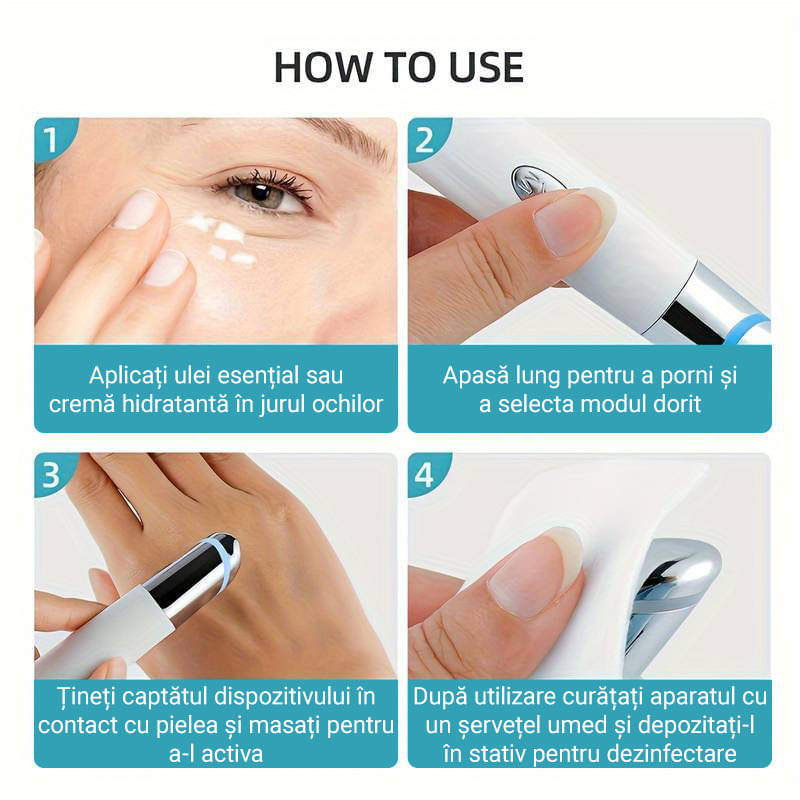 HOW TO USE

1

Aplicați ulei esențial sau cremă hidratantă în jurul ochilor

2

Apasă lung pentru a porni și a selecta modul dorit

3

Țineți captătul dispozitivului în contact cu pielea și masați pentru a-l activa

4

După utilizare curățați aparatul cu un șervețel umed și depozitați-l în stativ pentru dezinfectare