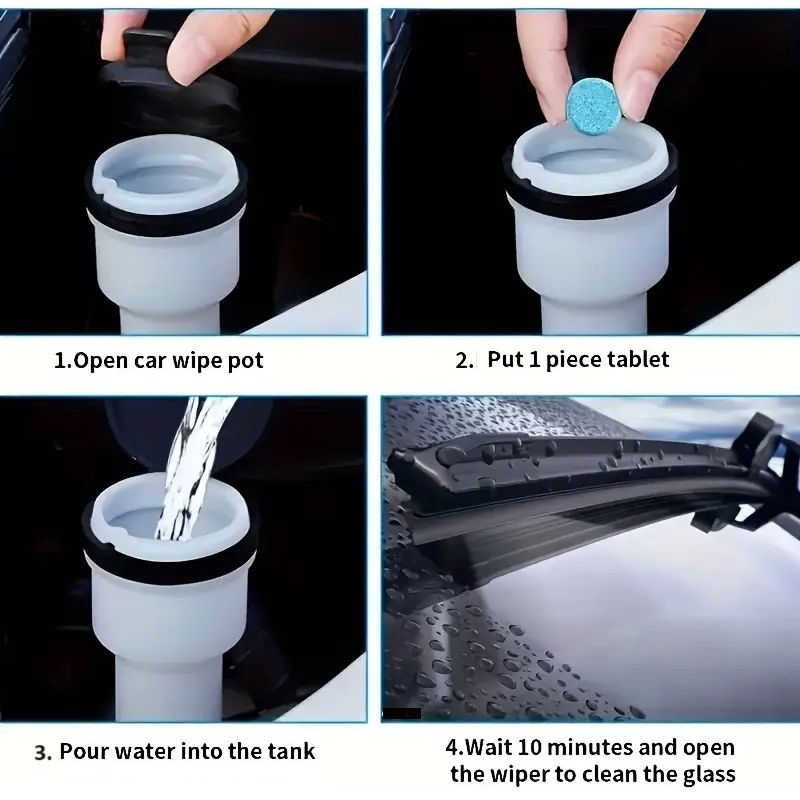 1.Open car wipe pot

2. Put 1 piece tablet

3. Pour water into the tank

4.Wait 10 minutes and open the wiper to clean the glass