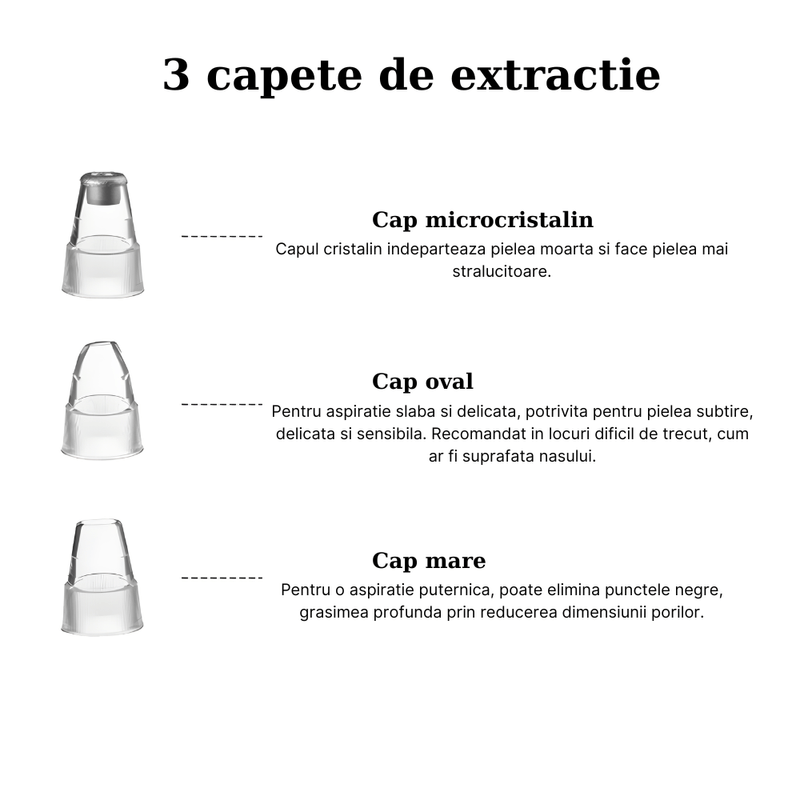 3 capete de extractie

Cap microcristalin

Capul cristalin indeparteaza pielea moarta si face pielea mai stralucitoare.

Cap oval

Pentru aspiratie slaba si delicata, potrivita pentru pielea subtire, delicata si sensibila. Recomandat in locuri dificil de trecut, cum ar fi suprafata nasului.

Cap mare

Pentru o aspiratie puternica, poate elimina punctele negre, grasimea profunda prin reducerea dimensiunii porilor.