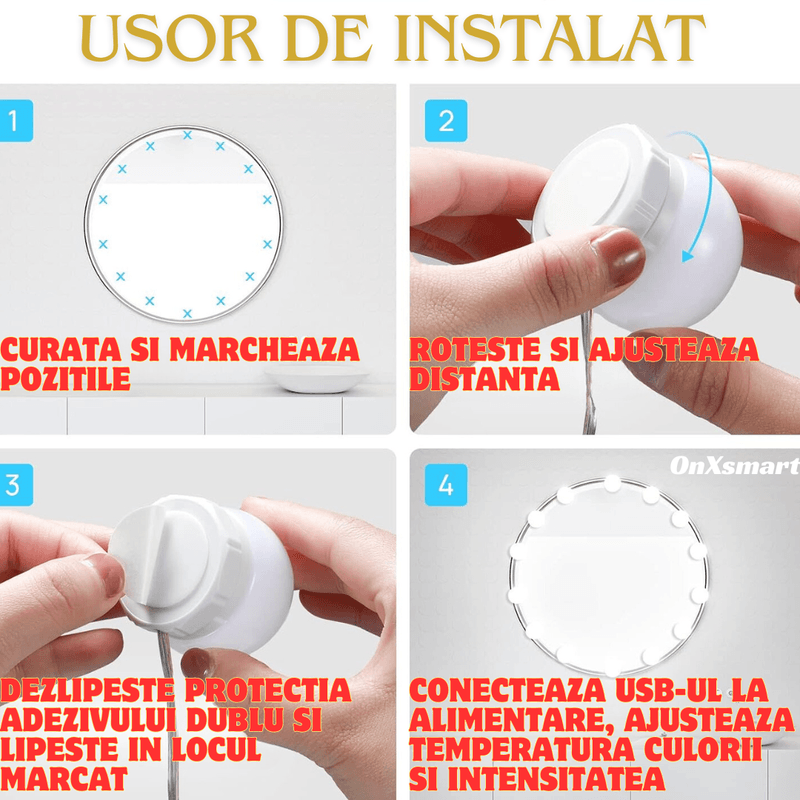 USOR DE INSTALAT

1

CURATA SI MARCHEAZA POZITILE

2

ROTESTE SI AJUSTEAZA DISTANTA

3

DEZLIPESTE PROTECTIA ADEZIVULUI DUBLU SI LIPESTE IN LOCUL MARCAT

4

OnXsmart

CONECTEAZA USB-UL LA ALIMENTARE, AJUSTEAZA TEMPERATURA CULORII SI INTENSITATEA