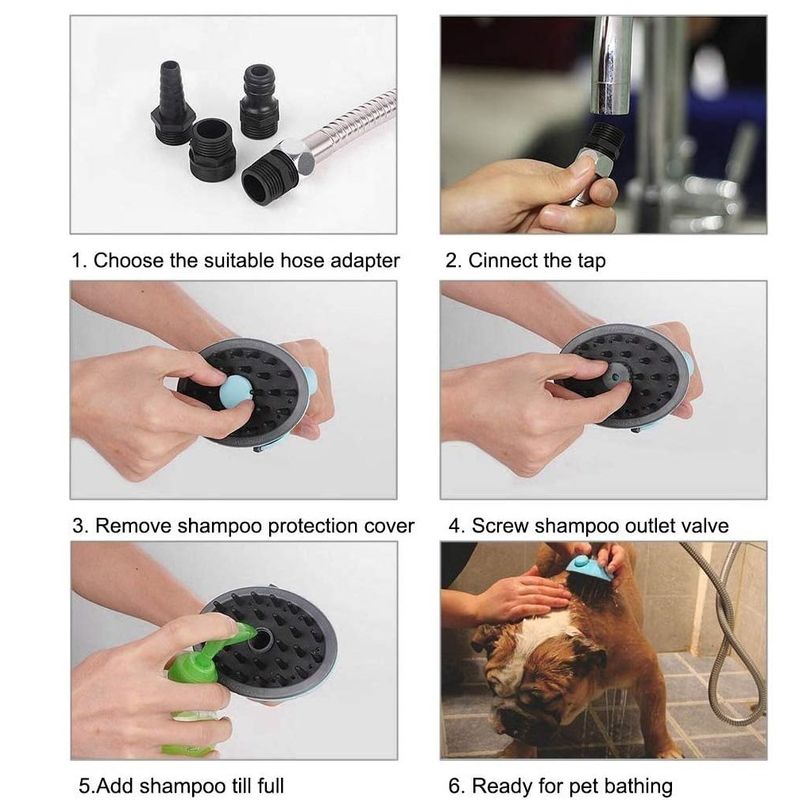 1. Choose the suitable hose adapter

2. Cinnect the tap

3. Remove shampoo protection cover

4. Screw shampoo outlet valve

5.Add shampoo till full

6. Ready for pet bathing