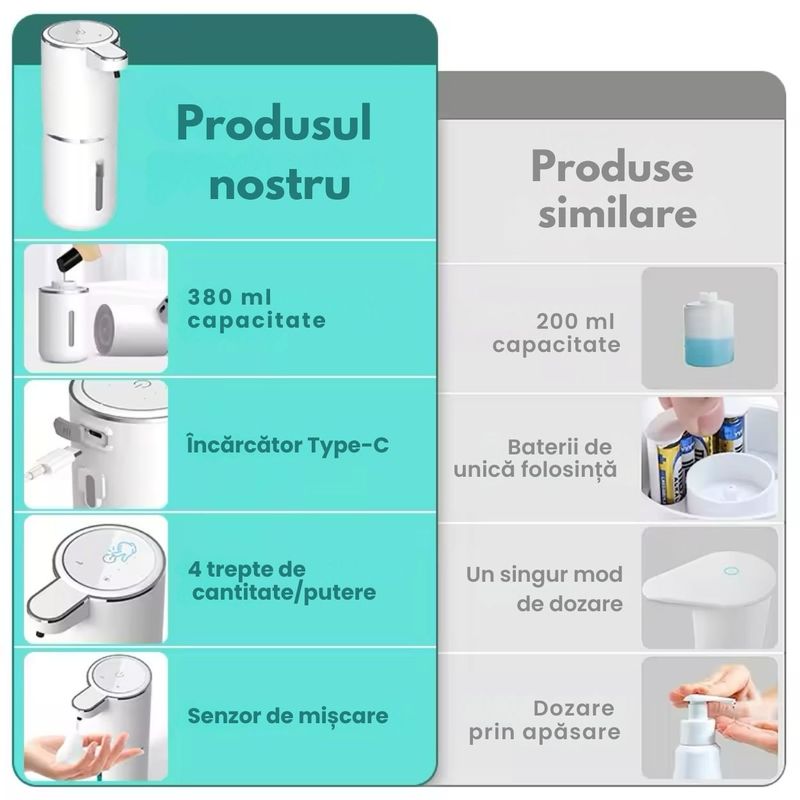 Produsul nostru

380 ml capacitate

Încărcător Type-C

4 trepte de cantitate/putere

Senzor de mișcare

Produse similare

200 ml capacitate

Baterii de unică folosință

Un singur mod de dozare

Dozare prin apăsare