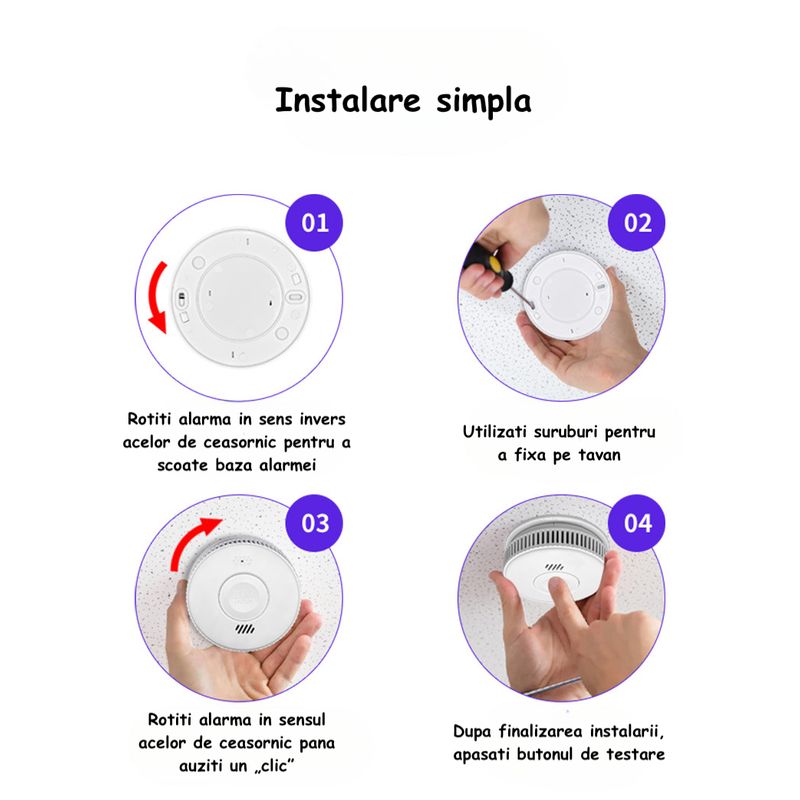 Instalare simpla

01

Rotiti alarma in sens invers acelor de ceasornic pentru a scoate baza alarmei

02

Utilizati suruburi pentru a fixa pe tavan

03

Rotiti alarma in sensul acelor de ceasornic pana auziti un „clic"

04

Dupa finalizarea instalarii, apasati butonul de testare