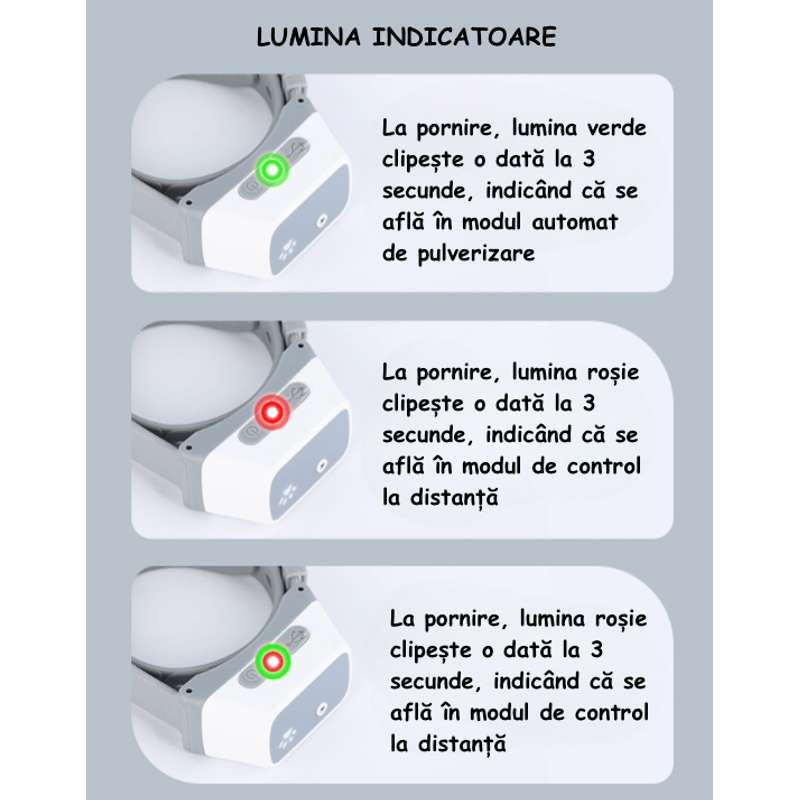 LUMINA INDICATOARE

La pornire, lumina verde clipește o dată la 3 secunde, indicând că se află în modul automat de pulverizare

La pornire, lumina roșie clipește o dată la 3 secunde, indicând că se află în modul de control la distanță

La pornire, lumina roșie clipește o dată la 3 secunde, indicând că se află în modul de control la distanță