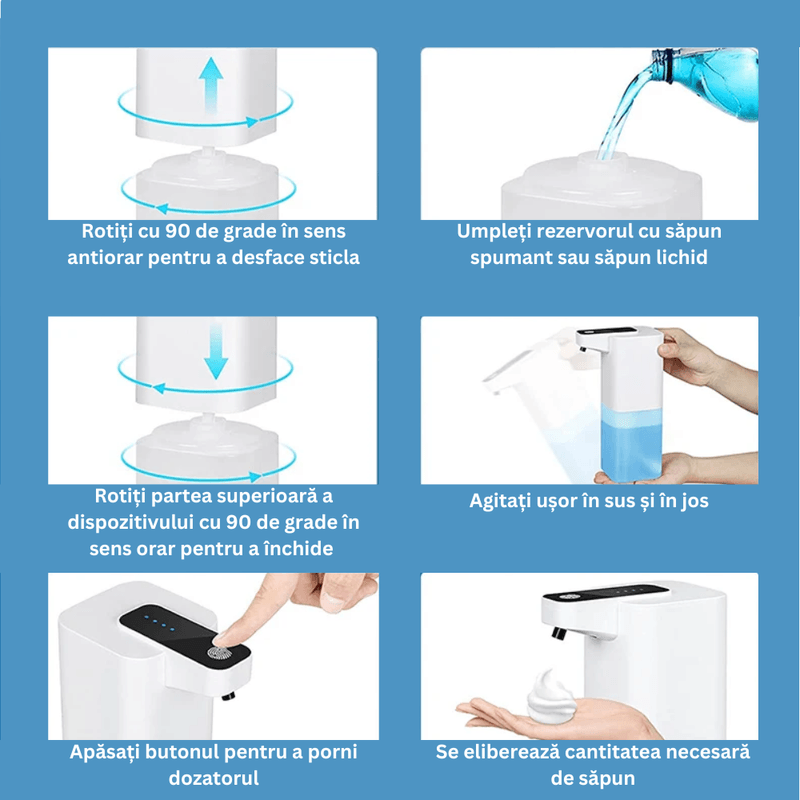 Rotiți cu 90 de grade în sens antiorar pentru a desface sticla

Umpleți rezervorul cu săpun spumant sau săpun lichid

Rotiți partea superioară a dispozitivului cu 90 de grade în sens orar pentru a închide

Agitați ușor în sus și în jos

Apăsați butonul pentru a porni dozatorul

Se eliberează cantitatea necesară de săpun