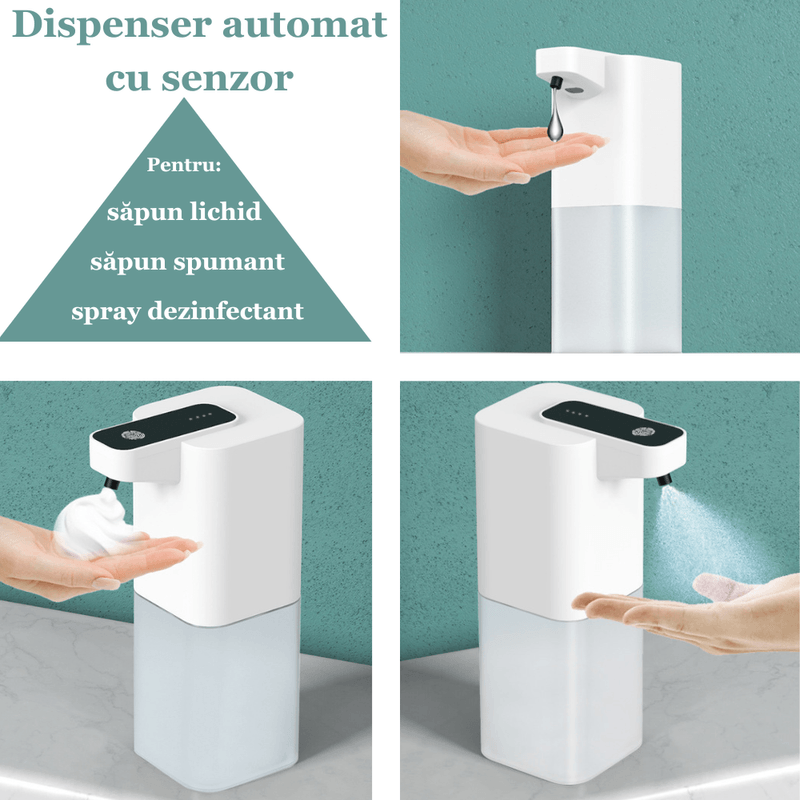 Dispenser automat cu senzor

Pentru:
săpun lichid
săpun spumant
spray dezinfectant