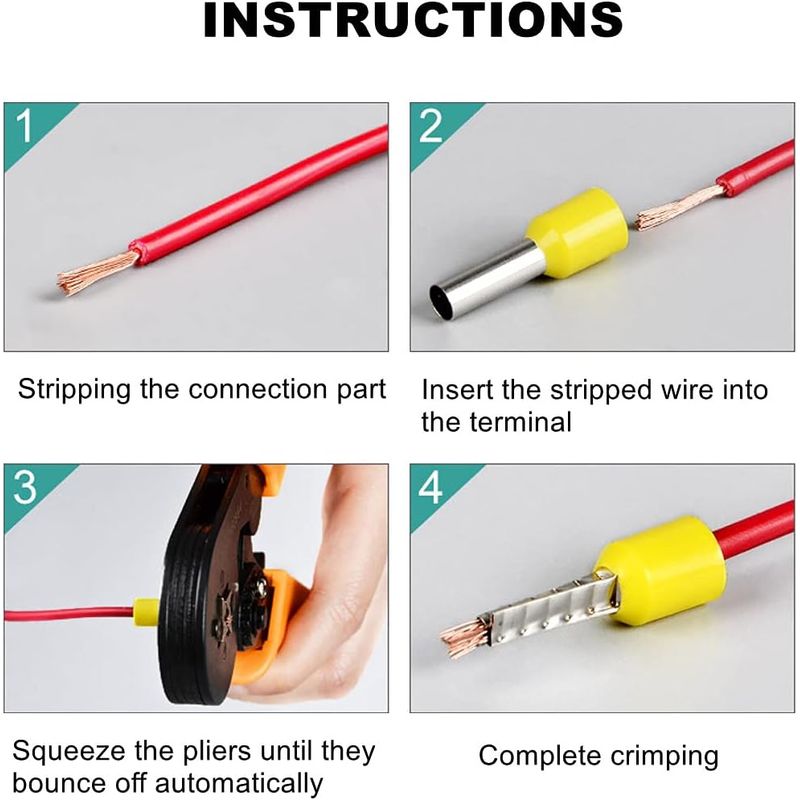 INSTRUCTIONS

1

Stripping the connection part

2

Insert the stripped wire into the terminal

3

Squeeze the pliers until they bounce off automatically

4

Complete crimping