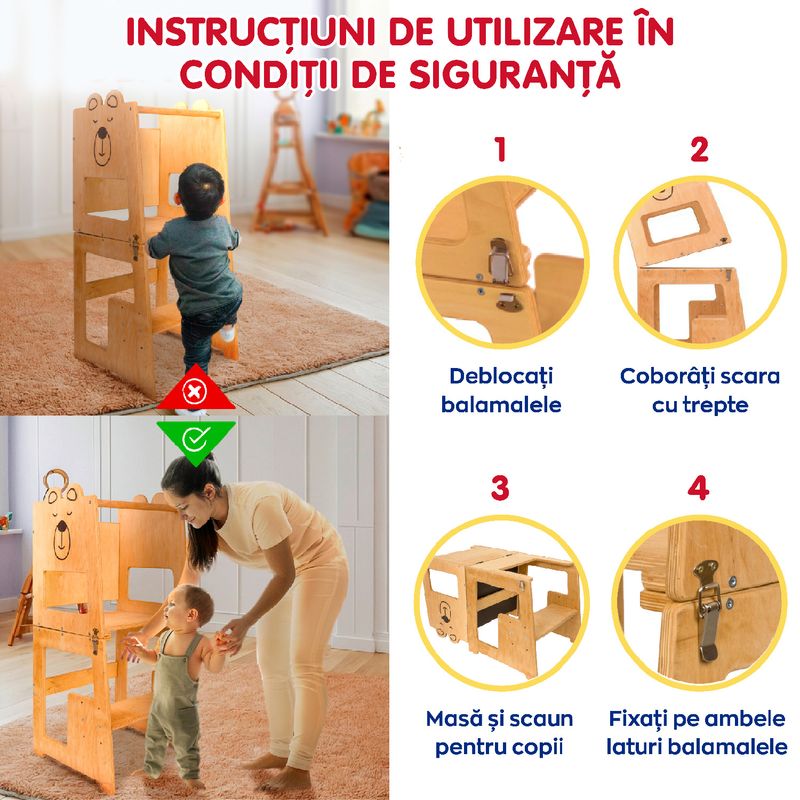 INSTRUCȚIUNI DE UTILIZARE ÎN CONDIȚII DE SIGURANȚĂ

1

Deblocați balamalele

2

Coborâți scara cu trepte

3

Masă și scaun pentru copii

4

Fixați pe ambele laturi balamalele