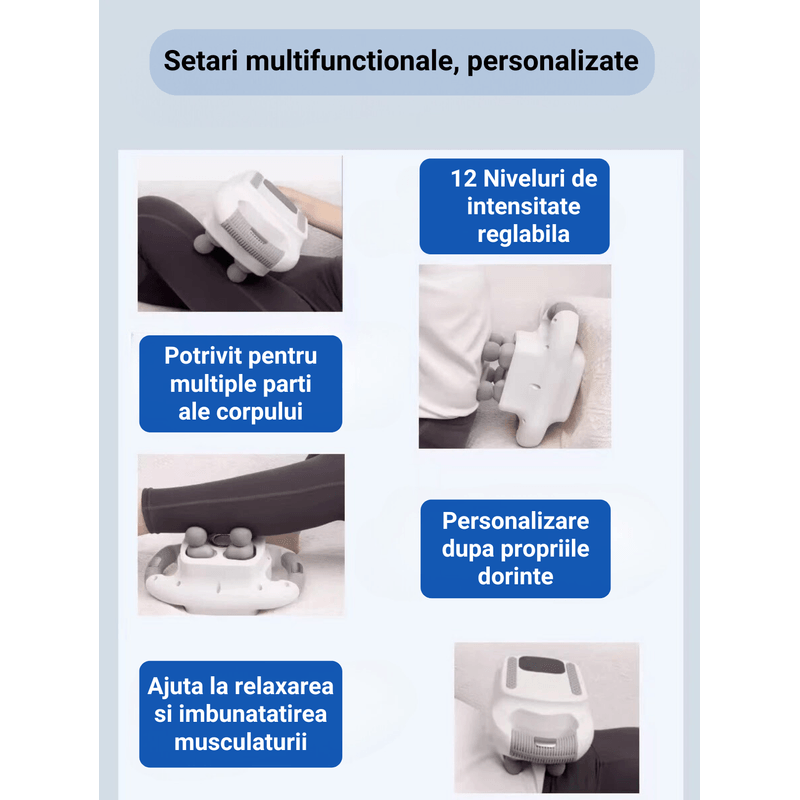 Setari multifunctionale, personalizate

12 Niveluri de intensitate reglabila

Potrivit pentru multiple parti ale corpului

Personalizare dupa propriile dorinte

Ajuta la relaxarea si imbunatatirea musculaturii