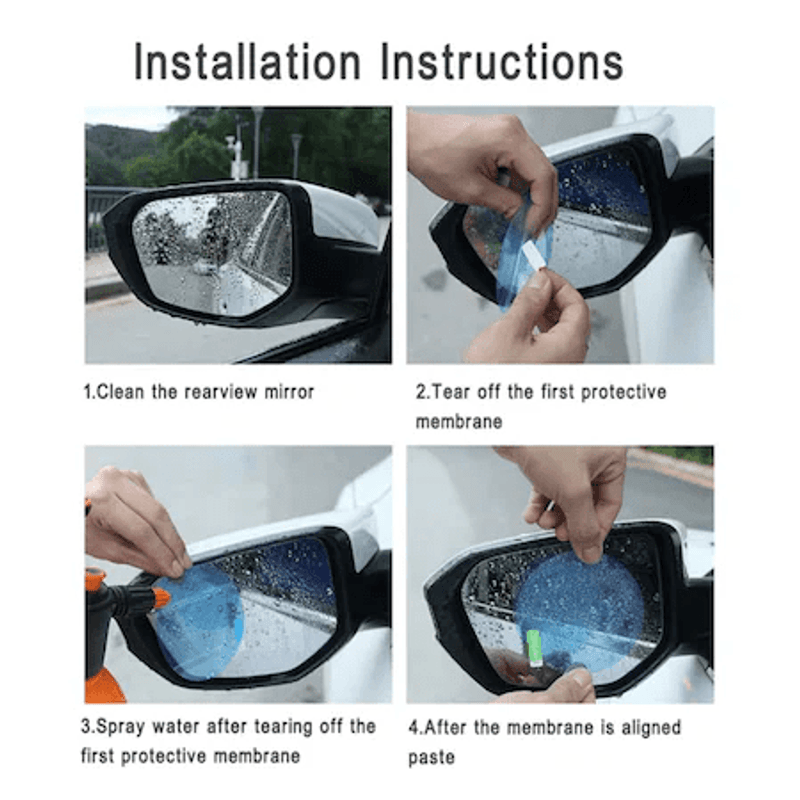 Installation Instructions

1.Clean the rearview mirror

2.Tear off the first protective membrane

3.Spray water after tearing off the first protective membrane

4.After the membrane is aligned paste